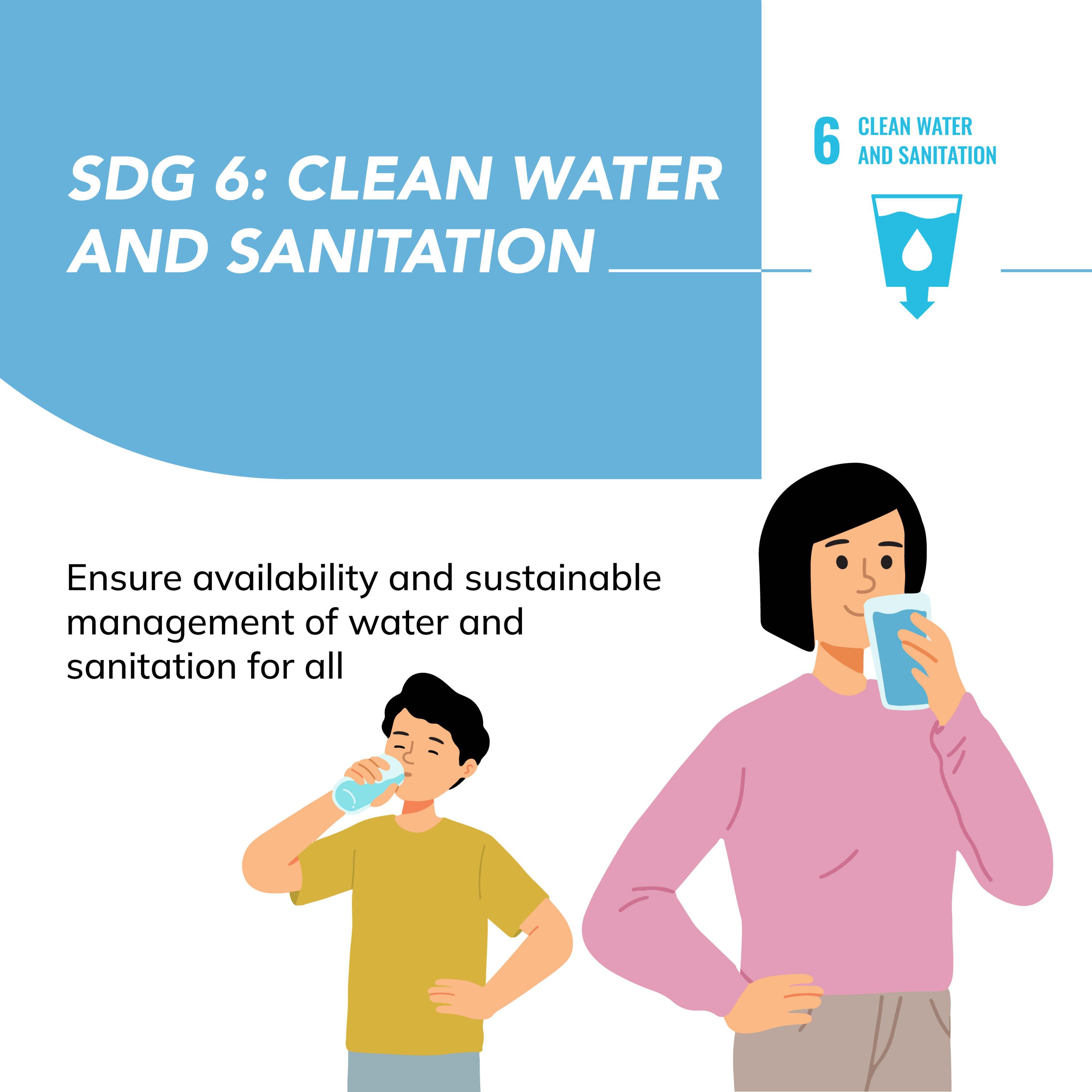 SDG 6: CLEAN WATER AND SANITATION

6 CLEAN WATER AND SANITATION

Ensure availability and sustainable management of water and sanitation for all